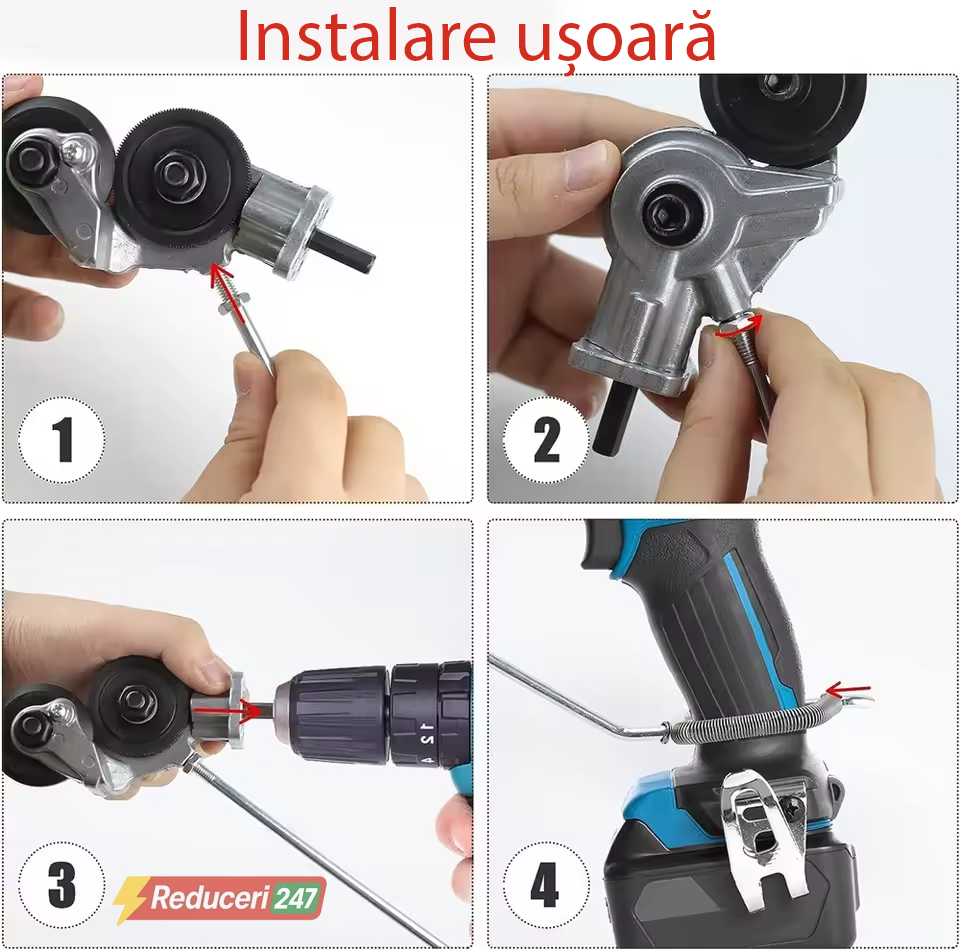 Instalare ușoară

1

2

3

Reduceri 247

4