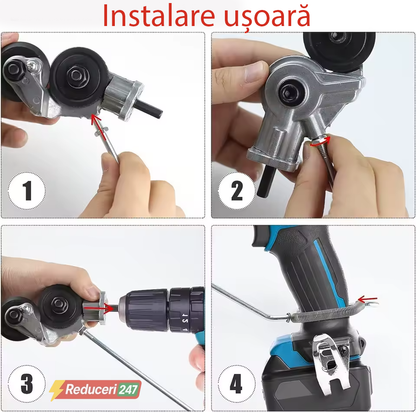 Instalare ușoară

1

2

3

Reduceri 247

4