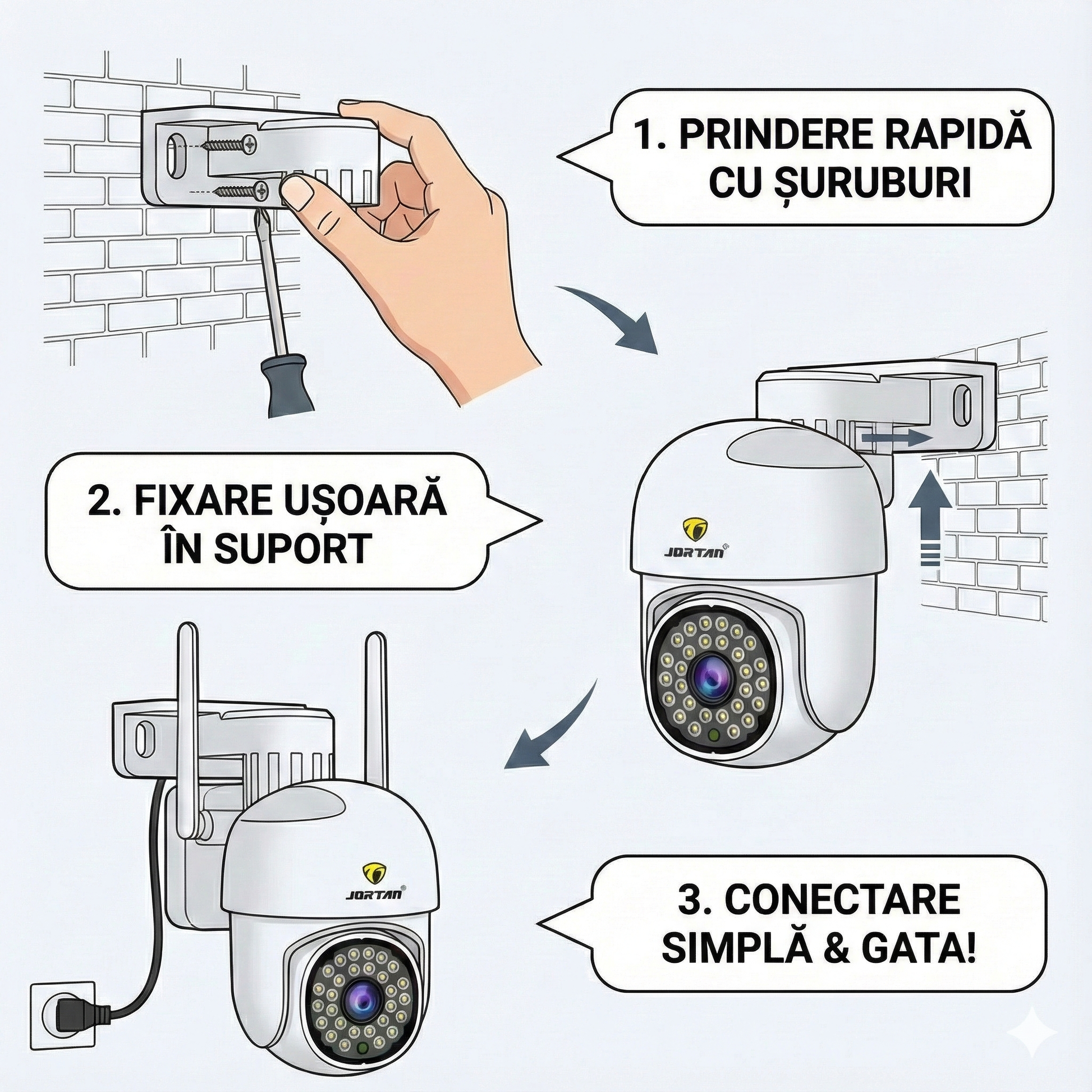 1. PRINDERE RAPIDĂ CU ȘURUBURI

2. FIXARE UȘOARĂ ÎN SUPORT

JORTAN

JORTAN

3. CONECTARE SIMPLĂ & GATA!