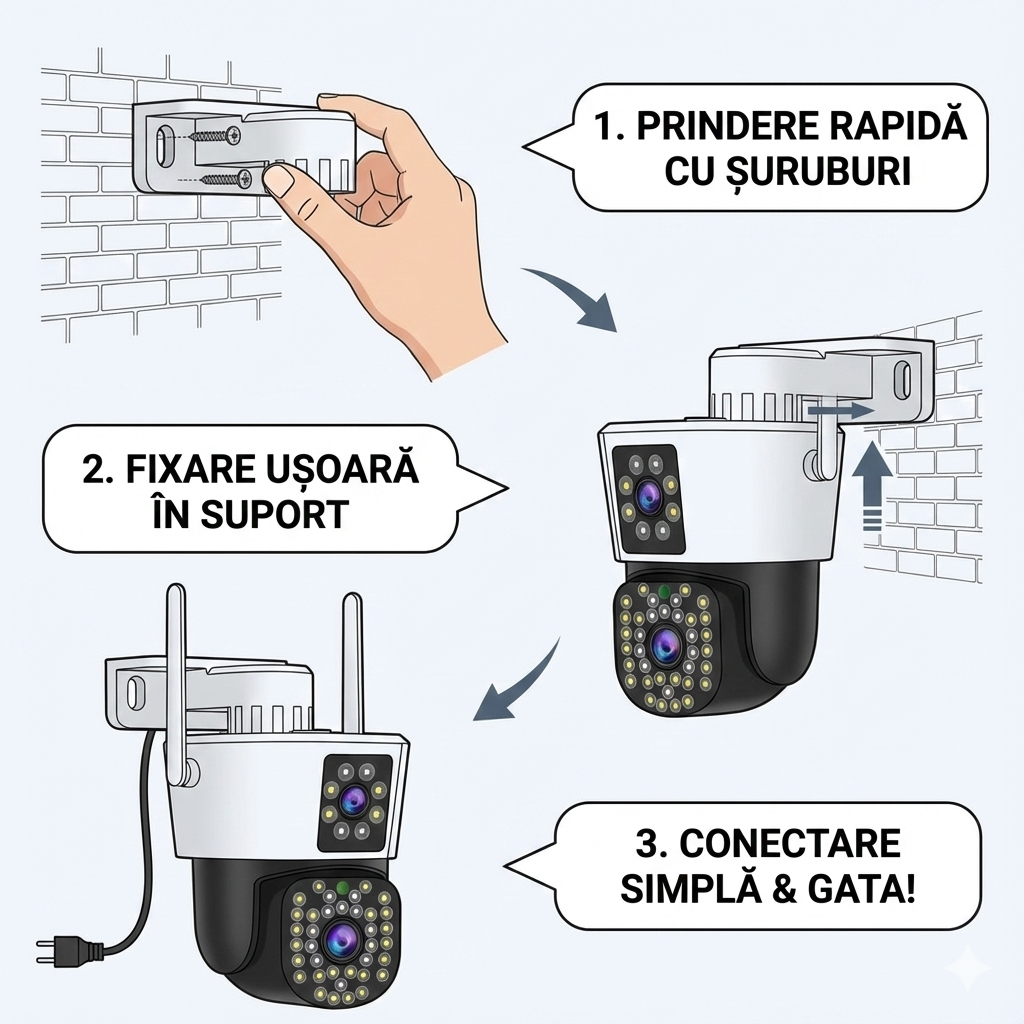 1. PRINDERE RAPIDĂ CU ȘURUBURI

2. FIXARE UȘOARĂ ÎN SUPORT

3. CONECTARE SIMPLĂ & GATA!