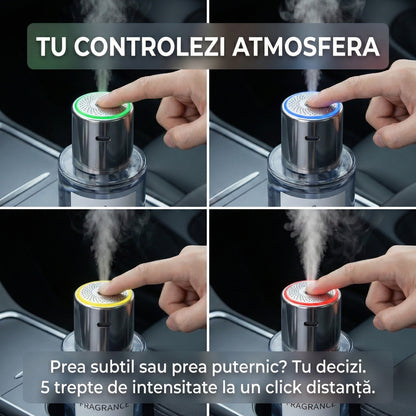 TU CONTROLEZI ATMOSFERA

Prea subtil sau prea puternic? Tu decizi.
5 trepte de intensitate la un click distanță.

FRAGRANCE

FRAGRANCE