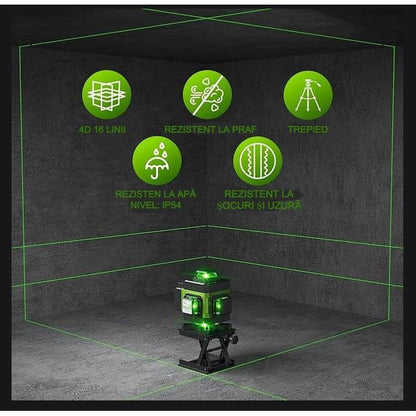 4D 16 LINII

REZISTENT LA PRAF

TREPIED

REZISTEN LA APĂ NIVEL: IP54

REZISTENT LA ȘOCURI ȘI UZURĂ