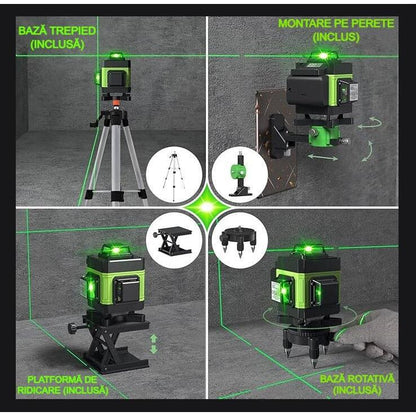 BAZĂ TREPIED
(INCLUSĂ)

MONTARE PE PERETE
(INCLUS)

PLATFORMĂ DE
RIDICARE (INCLUSĂ)

BAZĂ ROTATIVĂ
(INCLUSĂ)